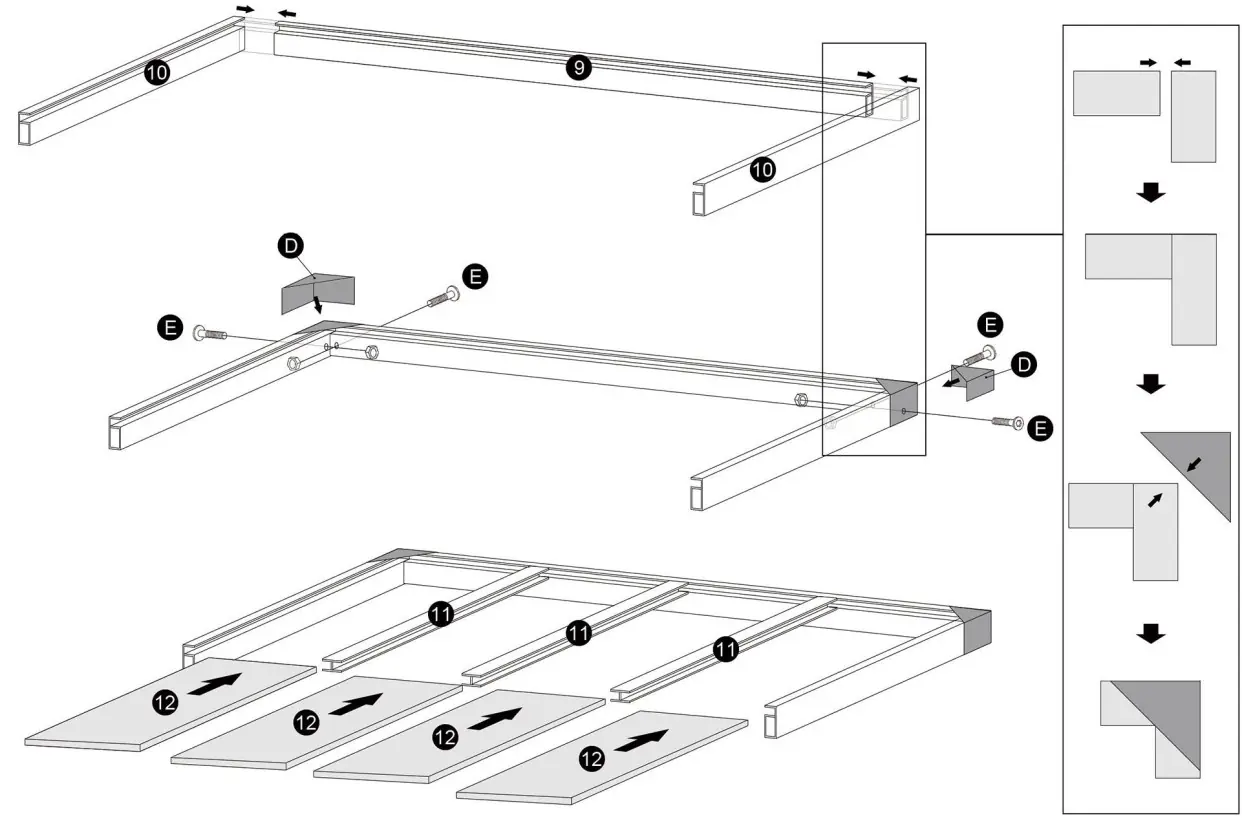 10
9
10
D
E
E
E
D
E
11
11
11
12
12
12
12