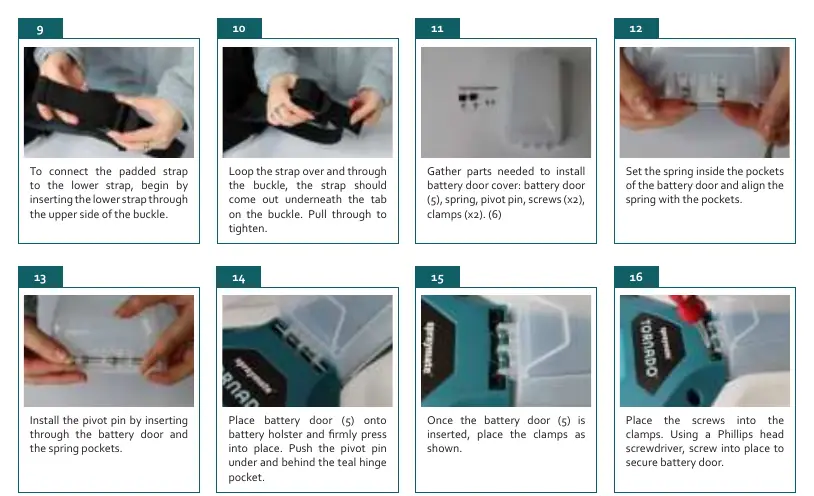 9

To connect the padded strap to the lower strap, begin by inserting the lower strap through the upper side of the buckle.

10

Loop the strap over and through the buckle, the strap should come out underneath the tab on the buckle. Pull through to tighten.

11

Gather parts needed to install battery door cover: battery door (5), spring, pivot pin, screws (x2), clamps (x2). (6)

12

Set the spring inside the pockets of the battery door and align the spring with the pockets.

13

Install the pivot pin by inserting through the battery door and the spring pockets.

14

Place battery door (5) onto battery holster and firmly press into place. Push the pivot pin under and behind the teal hinge pocket.

15

Once the battery door (5) is inserted, place the clamps as shown.

16

Place the screws into the clamps. Using a Phillips head screwdriver, screw into place to secure battery door.