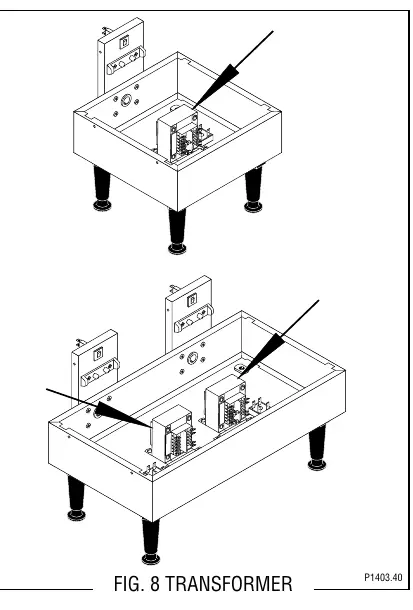 FIG. 8 TRANSFORMER

P1403.40