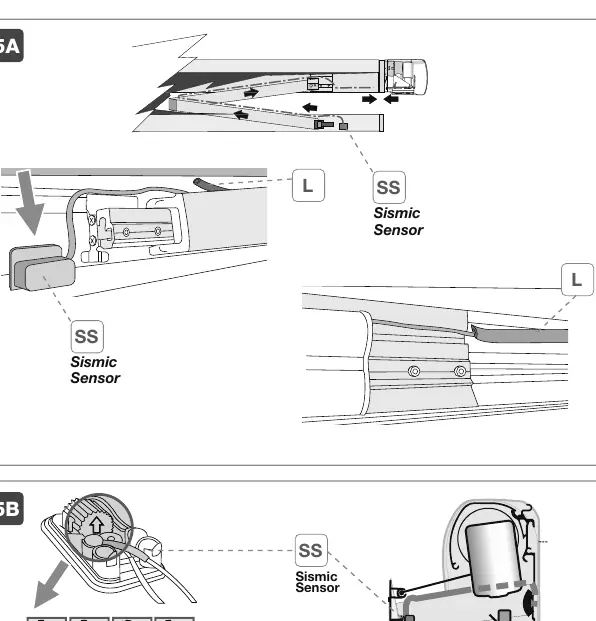 5A

L

SS
Sismic Sensor

SS
Sismic Sensor

L

5B

SS
Sismic Sensor