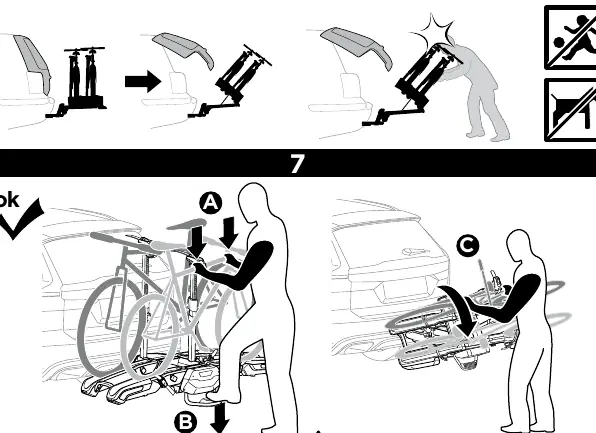 7

ok

A

B

C