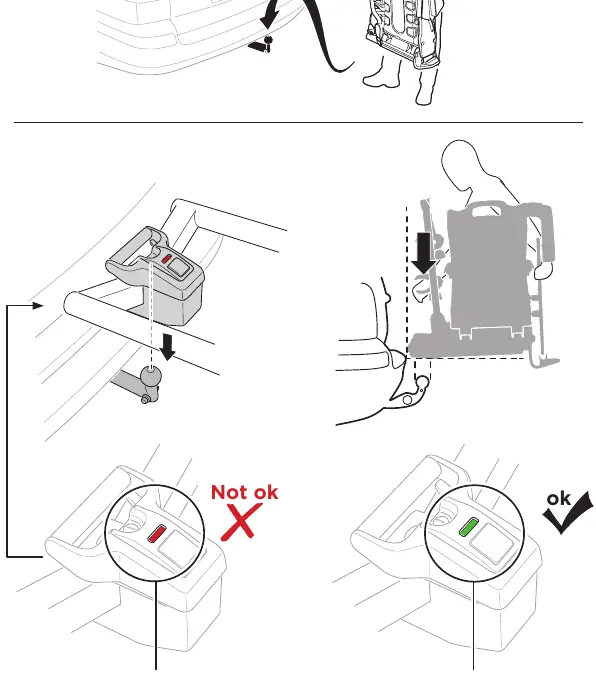 Not ok

ok