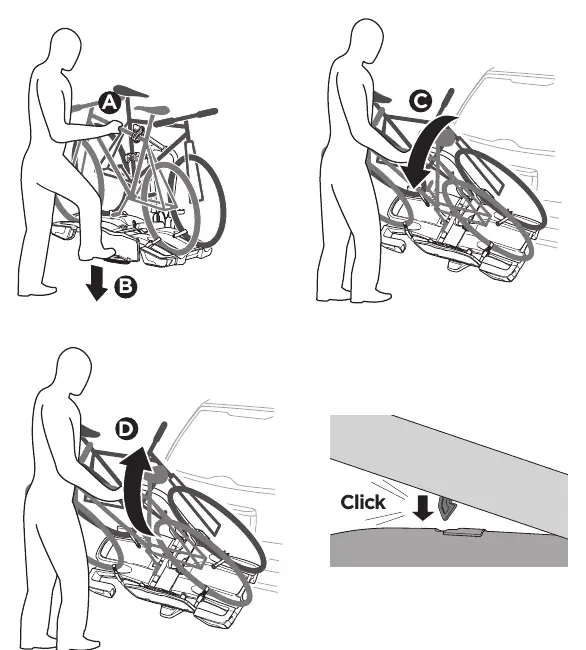 A

B

C

D

Click