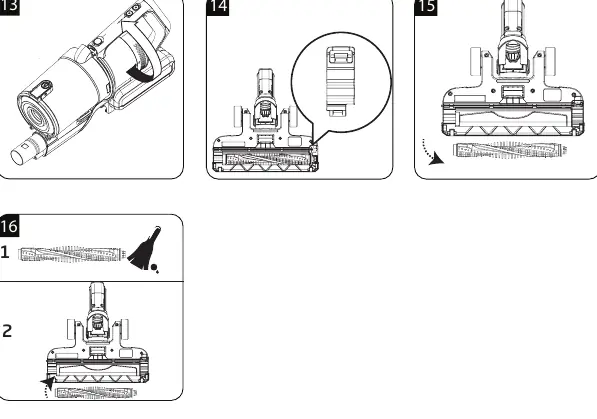 13

14

15

16

1

2