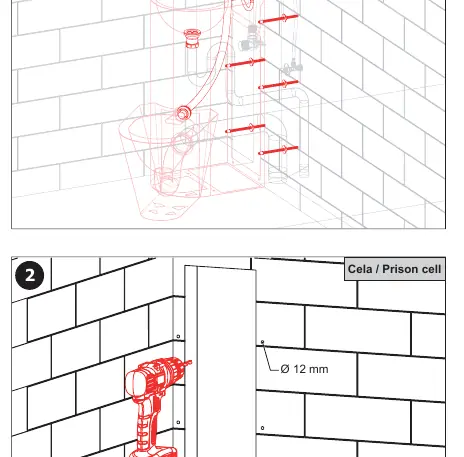 2

Cela / Prison cell

Ø 12 mm