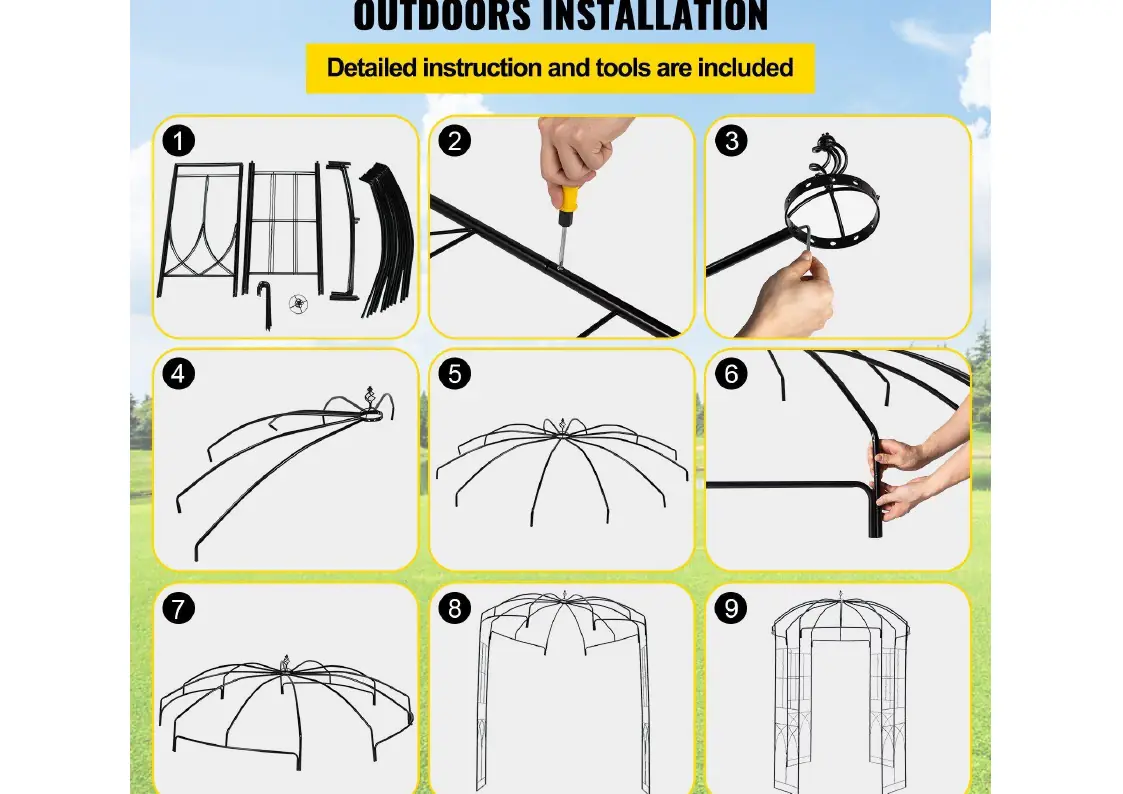 OUTDOORS INSTALLATION

Detailed instruction and tools are included

1

2

3

4

5

6

7

8

9