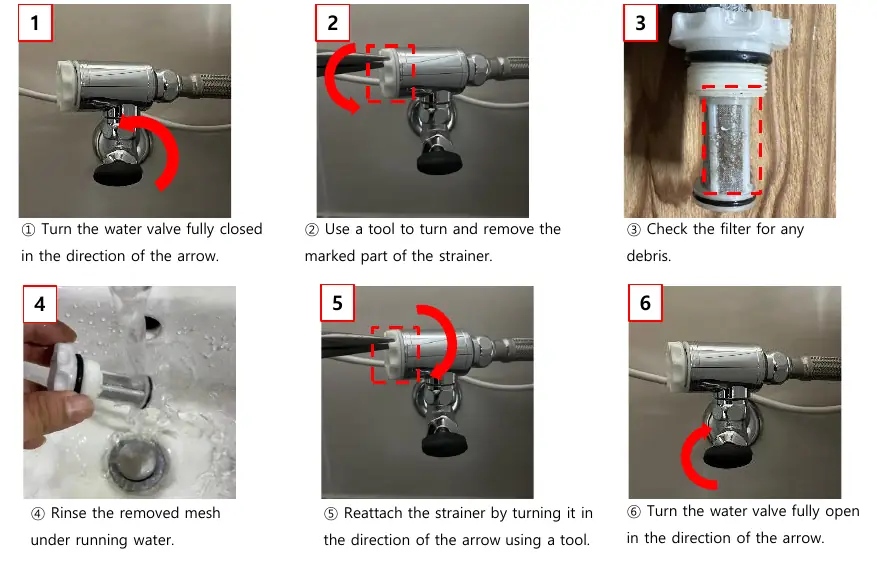 1

① Turn the water valve fully closed in the direction of the arrow.

2

② Use a tool to turn and remove the marked part of the strainer.

3

③ Check the filter for any debris.

4

④ Rinse the removed mesh under running water.

5

⑤ Reattach the strainer by turning it in the direction of the arrow using a tool.

6

⑥ Turn the water valve fully open in the direction of the arrow.