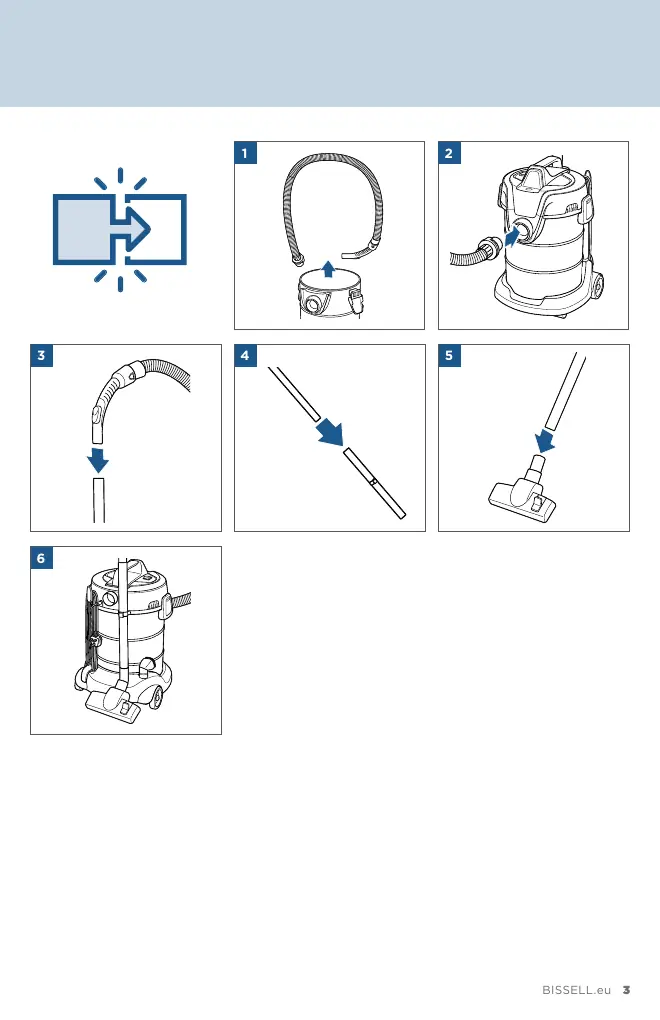 1

2

3

4

5

6

BISSELL.eu 3