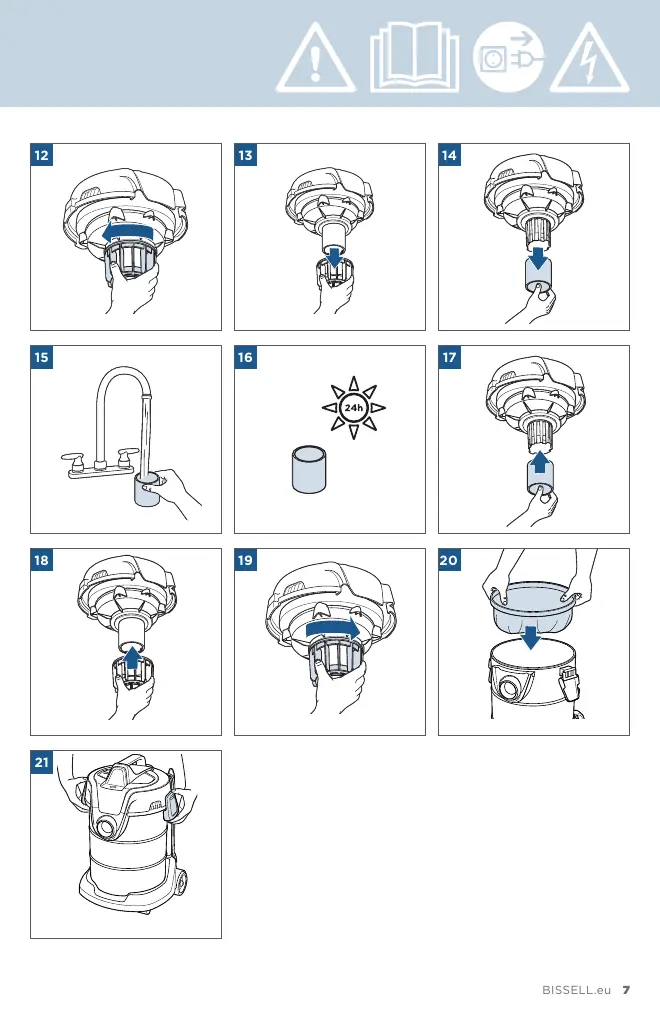 12

13

14

15

16

24h

17

18

19

20

21

BISSELL.eu 7