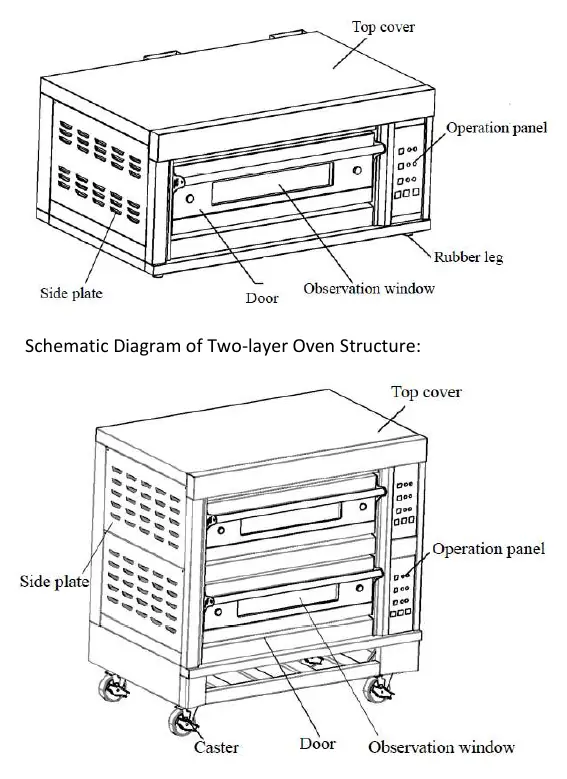 Top cover
Operation panel
Rubber leg
Side plate
Door
Observation window

Schematic Diagram of Two-layer Oven Structure:

Top cover
Operation panel
Side plate
Caster
Door
Observation window