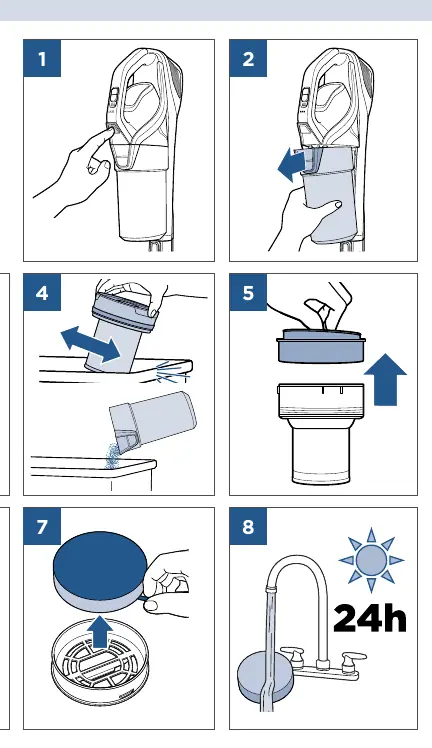 1

2

4

5

7

8

24h