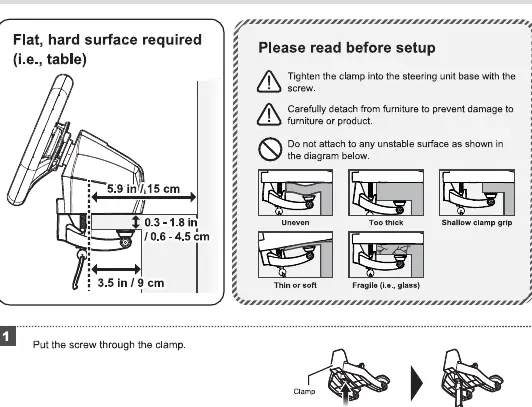 Flat, hard surface required (i.e., table)

5.9 in / 15 cm

0.3 - 1.8 in / 0.6 - 4.5 cm

3.5 in / 9 cm

Please read before setup

Tighten the clamp into the steering unit base with the screw.

Carefully detach from furniture to prevent damage to furniture or product.

Do not attach to any unstable surface as shown in the diagram below.

Uneven

Too thick

Shallow clamp grip

Thin or soft

Fragile (i.e., glass)

1

Put the screw through the clamp.

Clamp