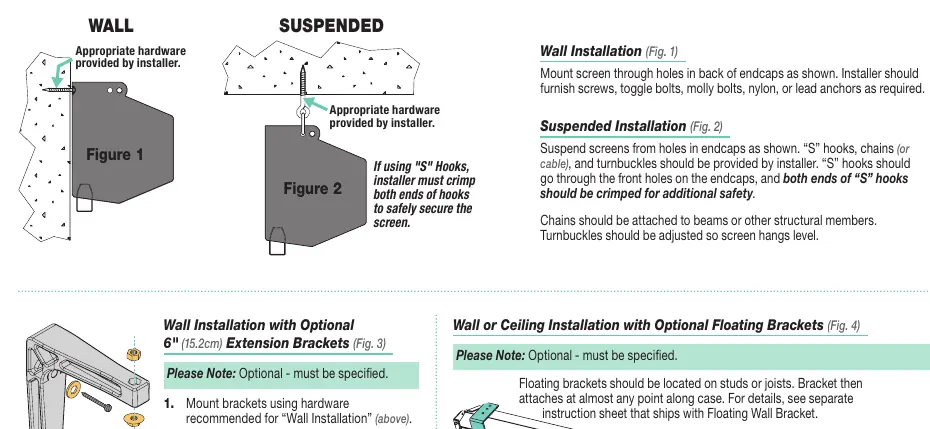 WALL

Appropriate hardware provided by installer.

Figure 1

SUSPENDED

Appropriate hardware provided by installer.

Figure 2

If using "S" Hooks, installer must crimp both ends of hooks to safely secure the screen.

Wall Installation (Fig. 1)

Mount screen through holes in back of endcaps as shown. Installer should furnish screws, toggle bolts, molly bolts, nylon, or lead anchors as required.

Suspended Installation (Fig. 2)

Suspend screens from holes in endcaps as shown. "S" hooks, chains (or cable), and turnbuckles should be provided by installer. "S" hooks should go through the front holes on the endcaps, and both ends of "S" hooks should be crimped for additional safety.

Chains should be attached to beams or other structural members. Turnbuckles should be adjusted so screen hangs level.

Wall Installation with Optional 6" (15.2cm) Extension Brackets (Fig. 3)

Please Note: Optional - must be specified.

1. Mount brackets using hardware recommended for "Wall Installation" (above).

Wall or Ceiling Installation with Optional Floating Brackets (Fig. 4)

Please Note: Optional - must be specified.

Floating brackets should be located on studs or joists. Bracket then attaches at almost any point along case. For details, see separate instruction sheet that ships with Floating Wall Bracket.