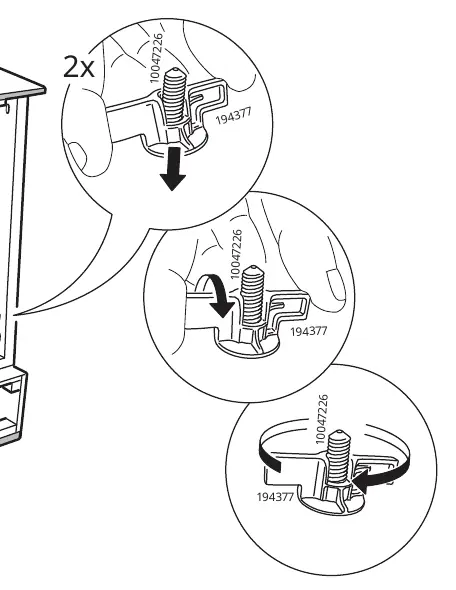 2x

10047226

194377

10047226

194377

10047226

194377