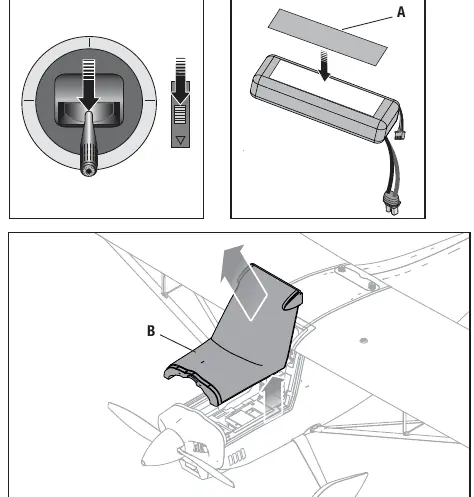 A

B