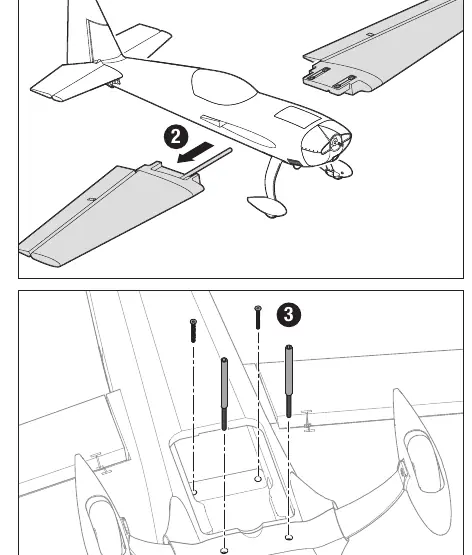 2

3