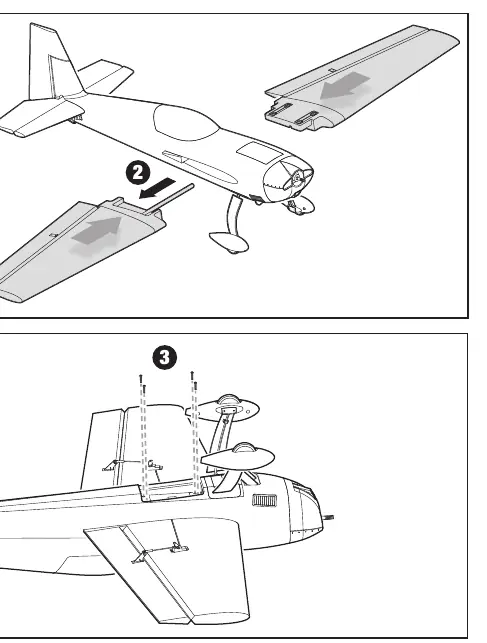 2

3