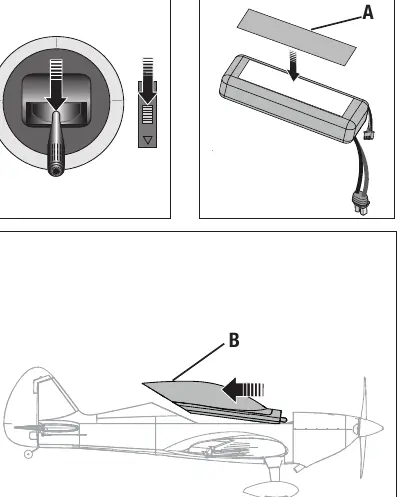 A

B