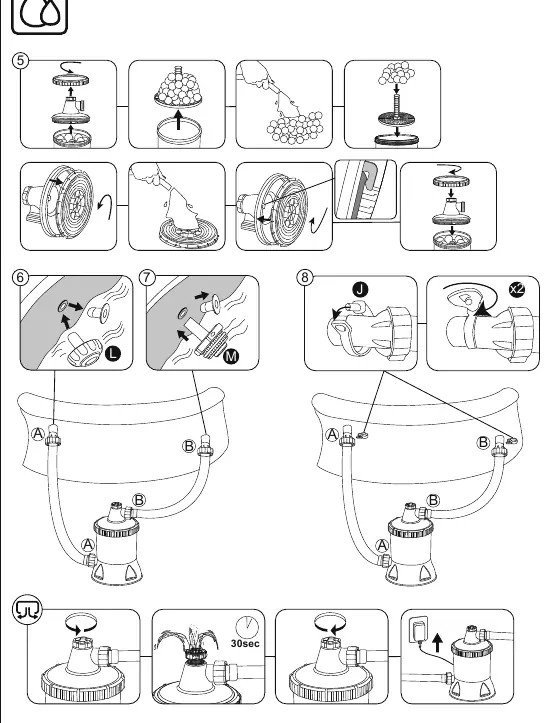 5

6

L

7

M

8

J

x2

A

B

B

A

A

B

B

A

30sec