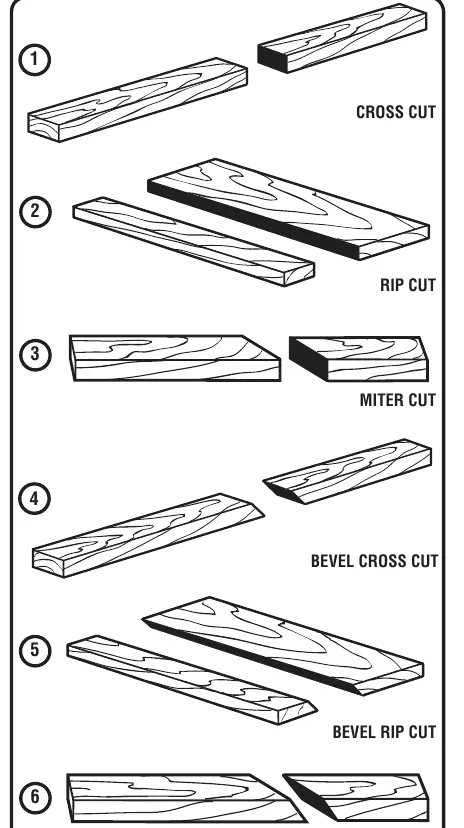 1
CROSS CUT

2
RIP CUT

3
MITER CUT

4
BEVEL CROSS CUT

5
BEVEL RIP CUT

6