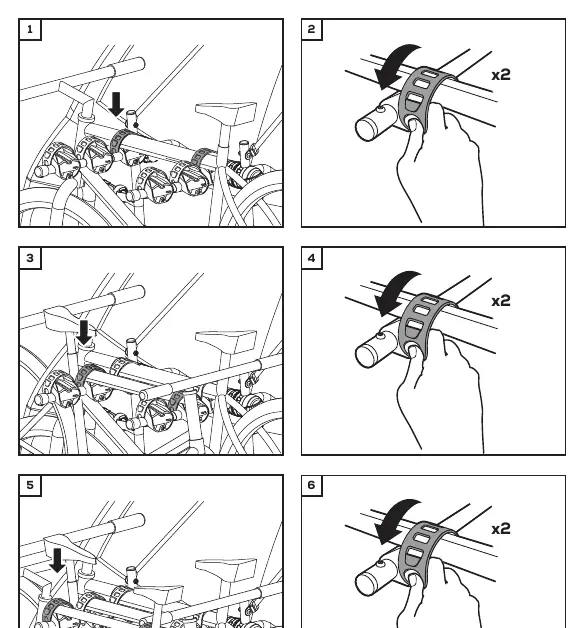 1

2

x2

3

4

x2

5

6

x2