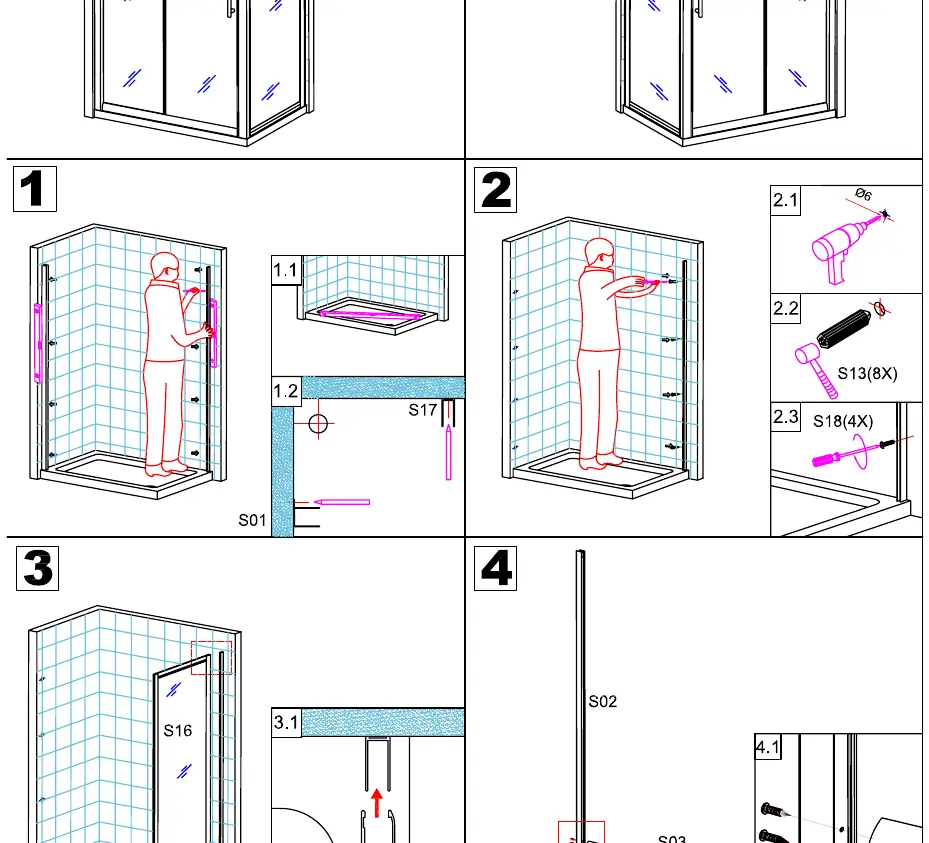 1

1.1

1.2

S17

S01

2

2.1

Ø6

2.2

S13(8X)

2.3

S18(4X)

3

S16

3.1

4

S02

S03

4.1