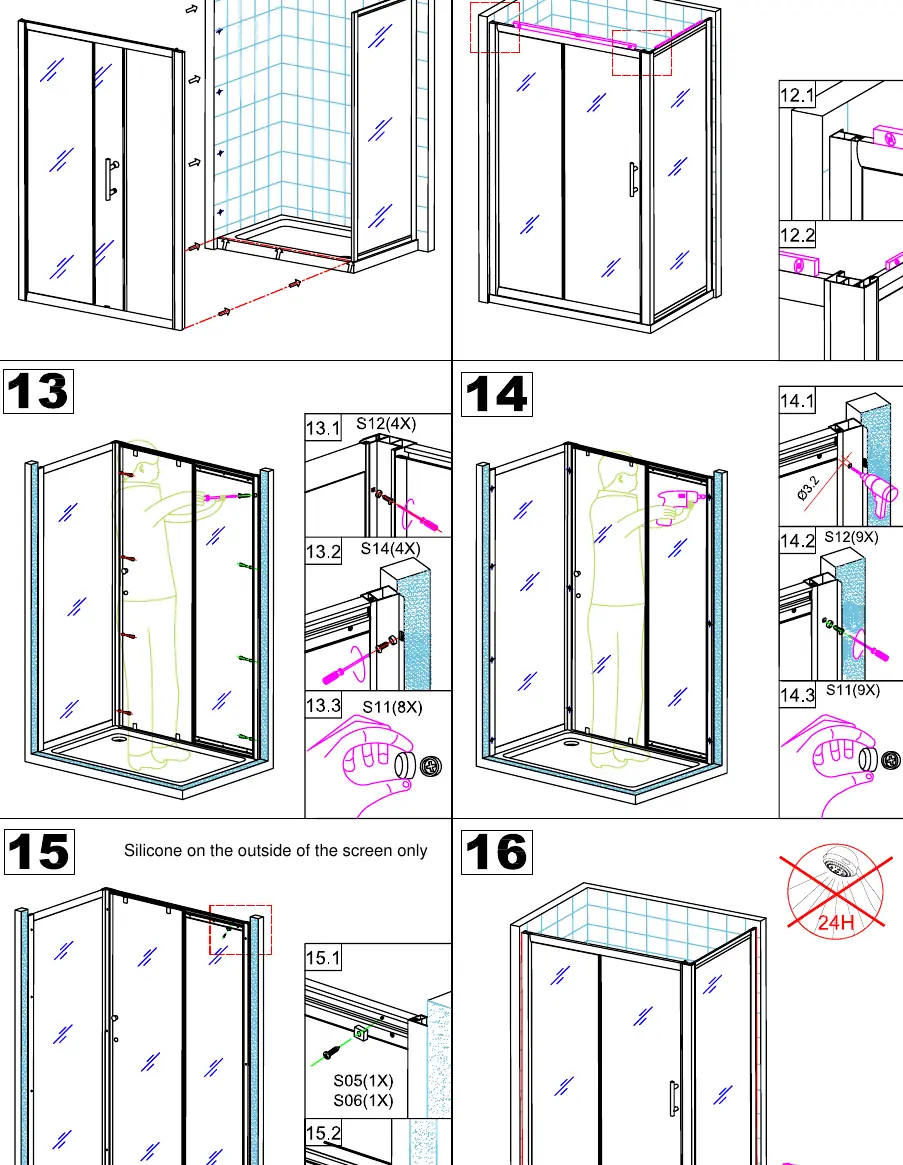 12.1

12.2

13

13.1 S12(4X)

13.2 S14(4X)

13.3 S11(8X)

14

14.1

Ø3.2

14.2 S12(9X)

14.3 S11(9X)

15

Silicone on the outside of the screen only

15.1

S05(1X)
S06(1X)

15.2

16

24H