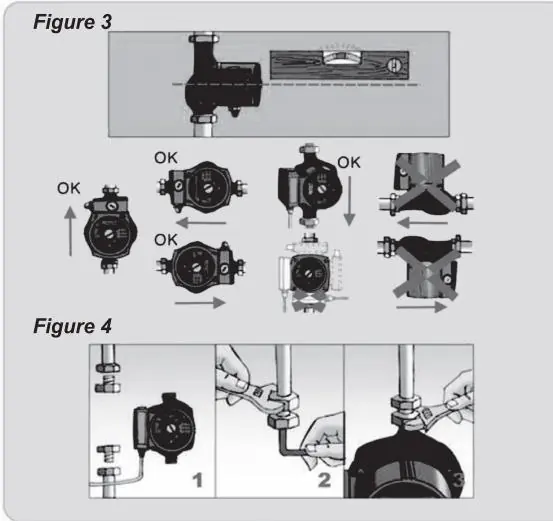 Figure 3

OK

OK

OK

OK

Figure 4

1

2

3