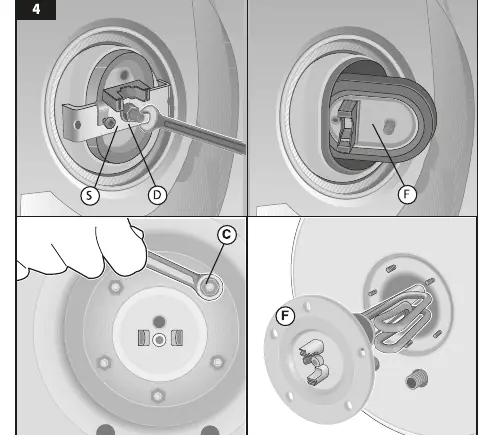 4

S
D
F
C
F