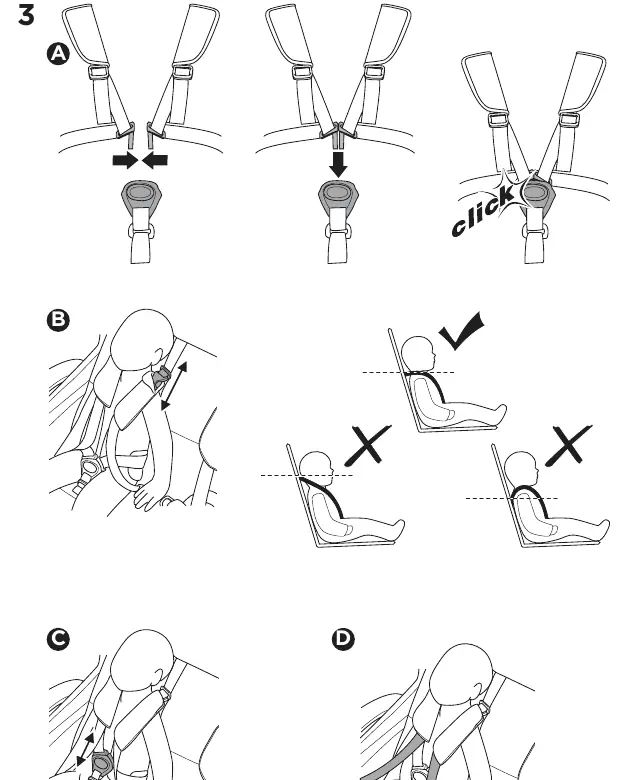 3

A

click

B

C

D