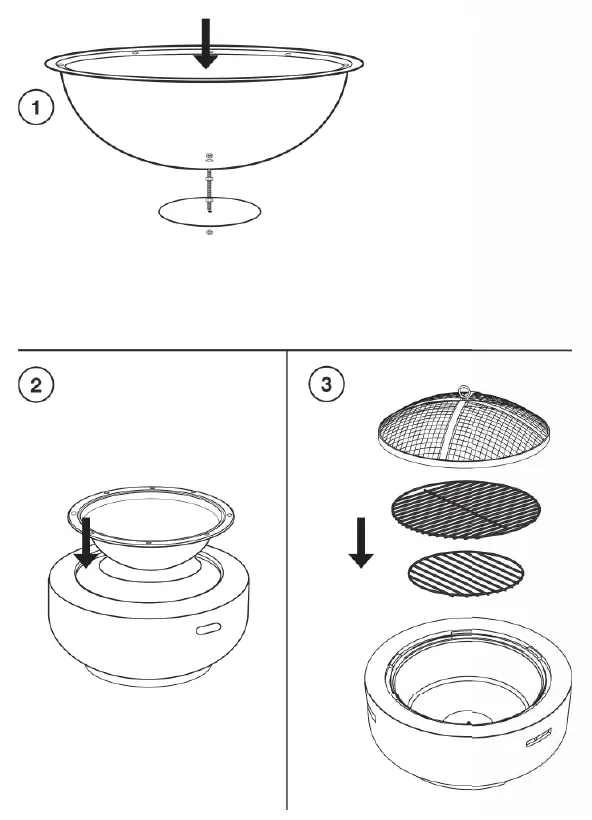 1

2

3