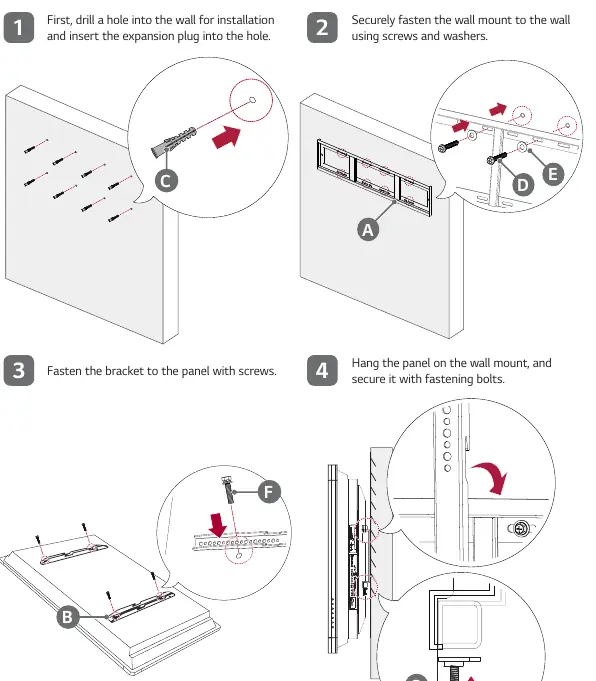 1 First, drill a hole into the wall for installation and insert the expansion plug into the hole.

C

2 Securely fasten the wall mount to the wall using screws and washers.

D E

A

3 Fasten the bracket to the panel with screws.

F

B

4 Hang the panel on the wall mount, and secure it with fastening bolts.