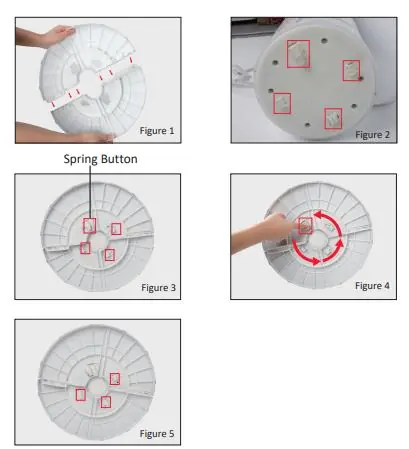 Figure 1

Figure 2

Spring Button

Figure 3

Figure 4

Figure 5