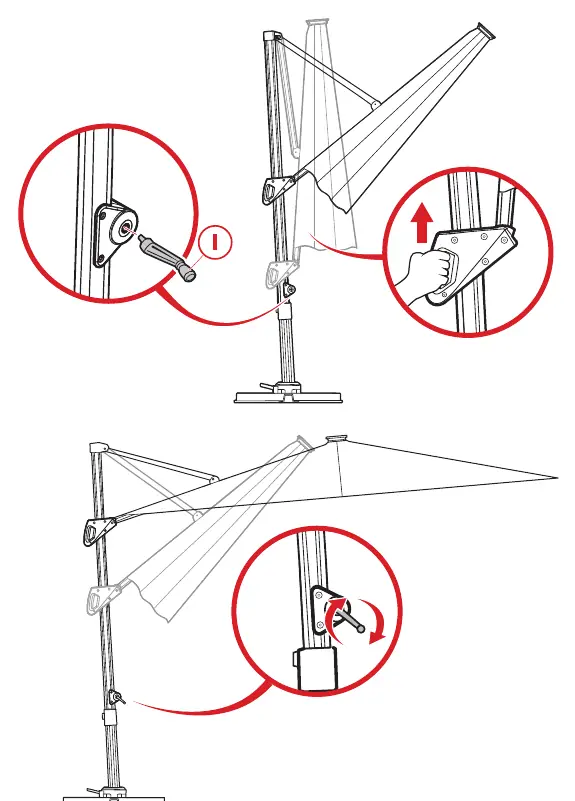 I