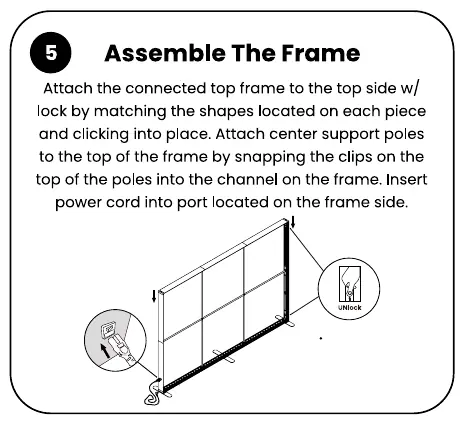 5

Assemble The Frame

Attach the connected top frame to the top side w/ lock by matching the shapes located on each piece and clicking into place. Attach center support poles to the top of the frame by snapping the clips on the top of the poles into the channel on the frame. Insert power cord into port located on the frame side.

UNlock