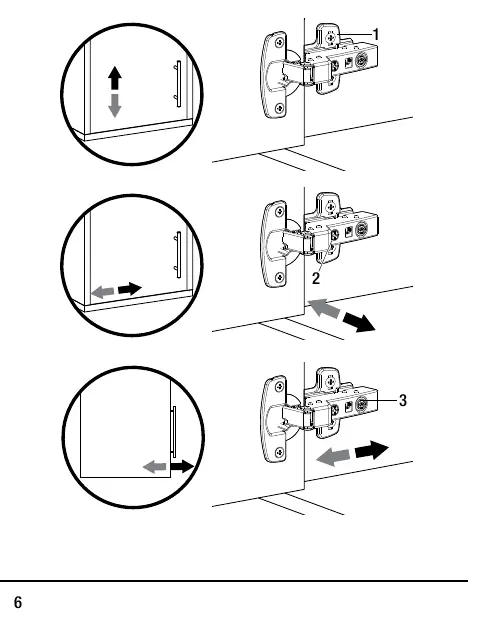 1

2

3

6