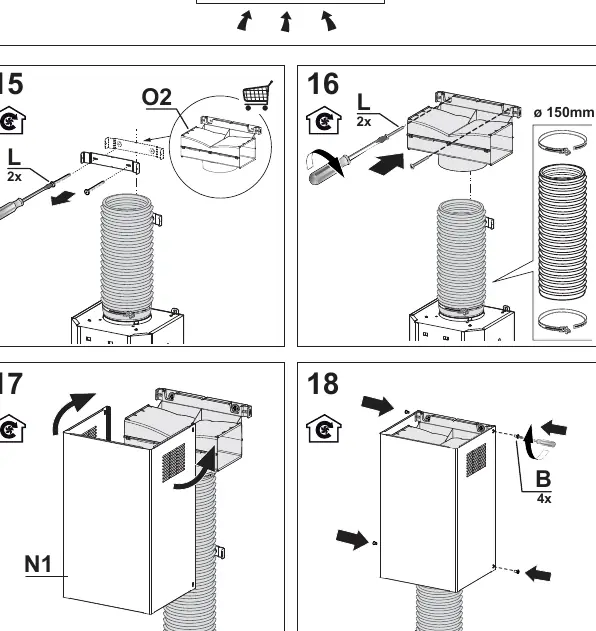 15
O2
L
2x

16
L
2x
ø 150mm

17
N1

18
B
4x