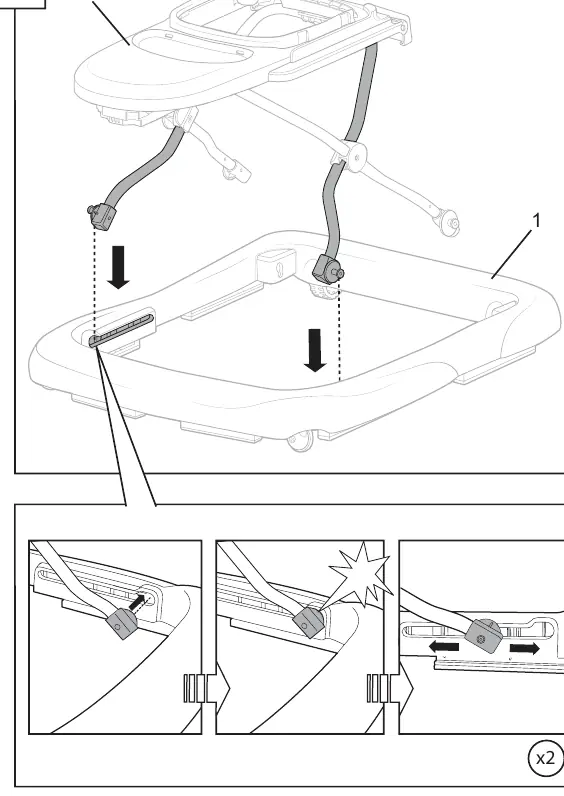 1

x2