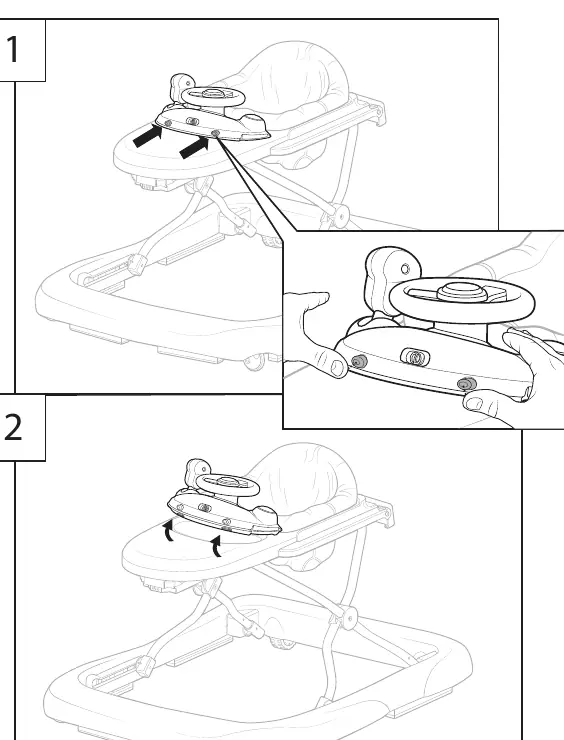 1

2