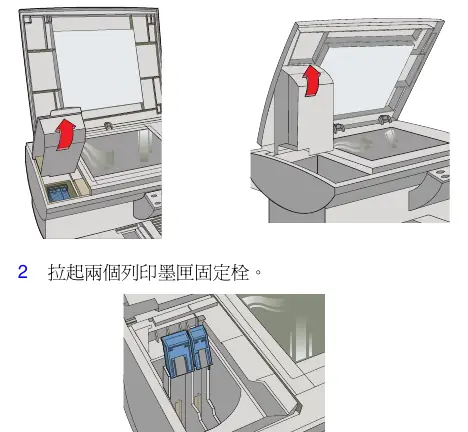 2 拉起兩個列印墨匣固定栓。