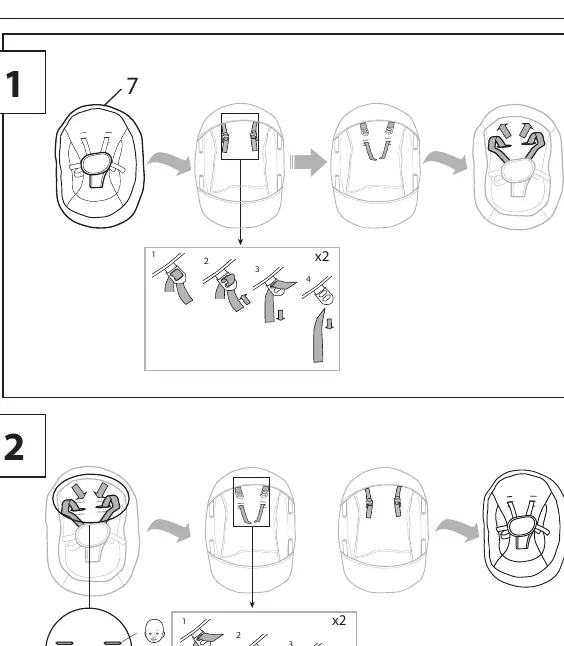 1
7
1
2
3
4
x2
2
1
2
3
x2