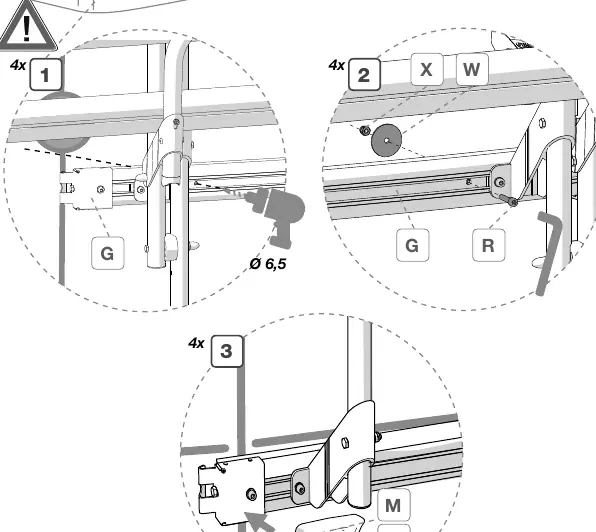 !

4x 1

G

Ø 6,5

4x 2

X W

G R

4x 3

M