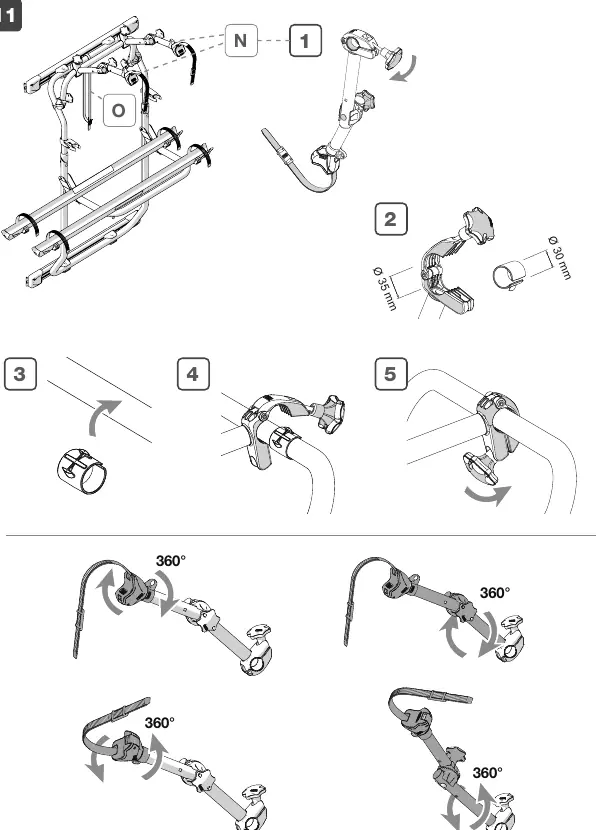 11

N

1

O

2

Ø 35 mm

Ø 30 mm

3

4

5

360°

360°

360°

360°