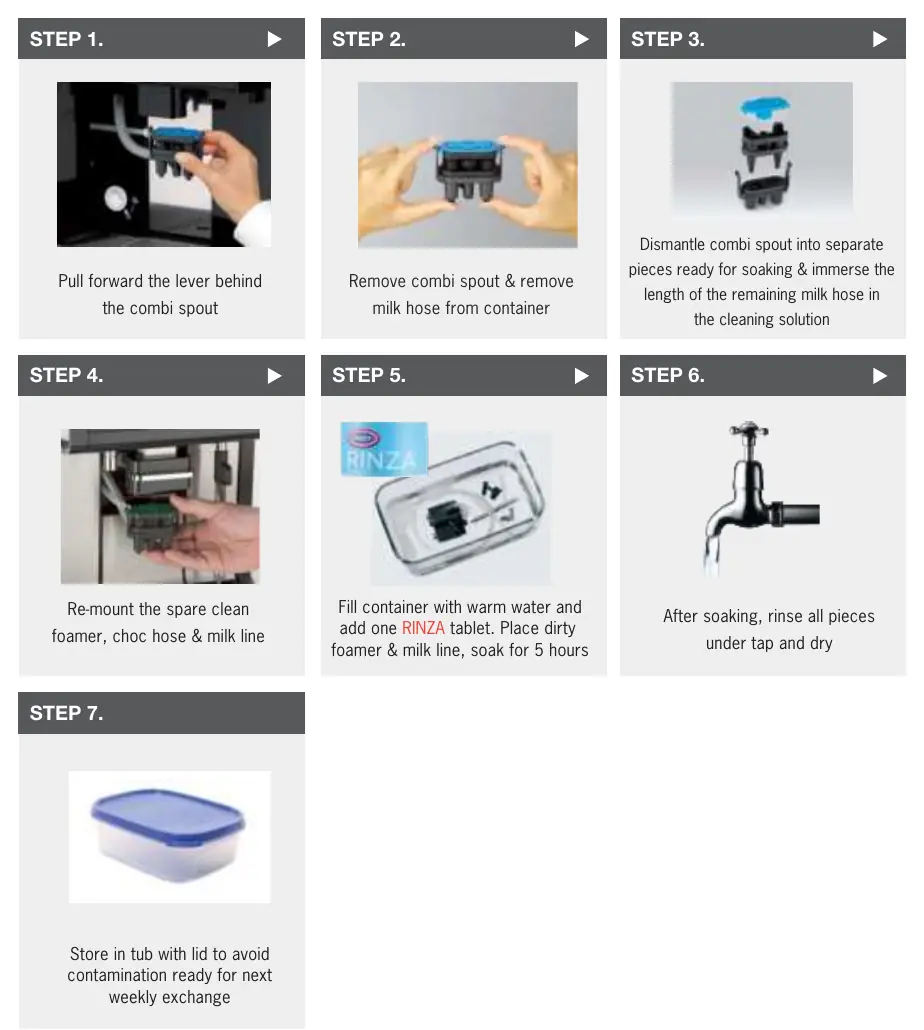 STEP 1. ▶

Pull forward the lever behind the combi spout

STEP 2. ▶

Remove combi spout & remove milk hose from container

STEP 3. ▶

Dismantle combi spout into separate pieces ready for soaking & immerse the length of the remaining milk hose in the cleaning solution

STEP 4. ▶

Re-mount the spare clean foamer, choc hose & milk line

STEP 5. ▶

RINZA

Fill container with warm water and add one RINZA tablet. Place dirty foamer & milk line, soak for 5 hours

STEP 6. ▶

After soaking, rinse all pieces under tap and dry

STEP 7.

Store in tub with lid to avoid contamination ready for next weekly exchange