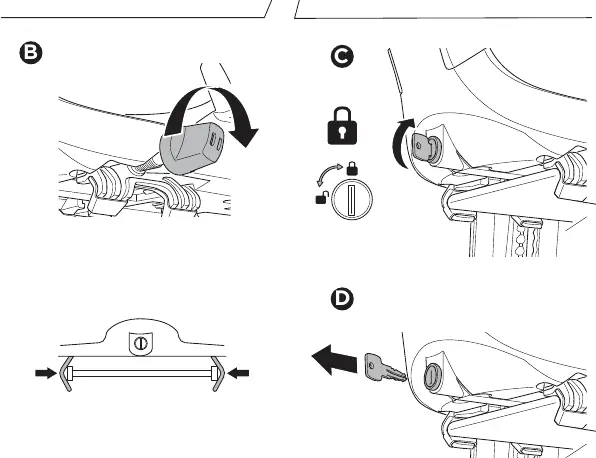 B

C

D