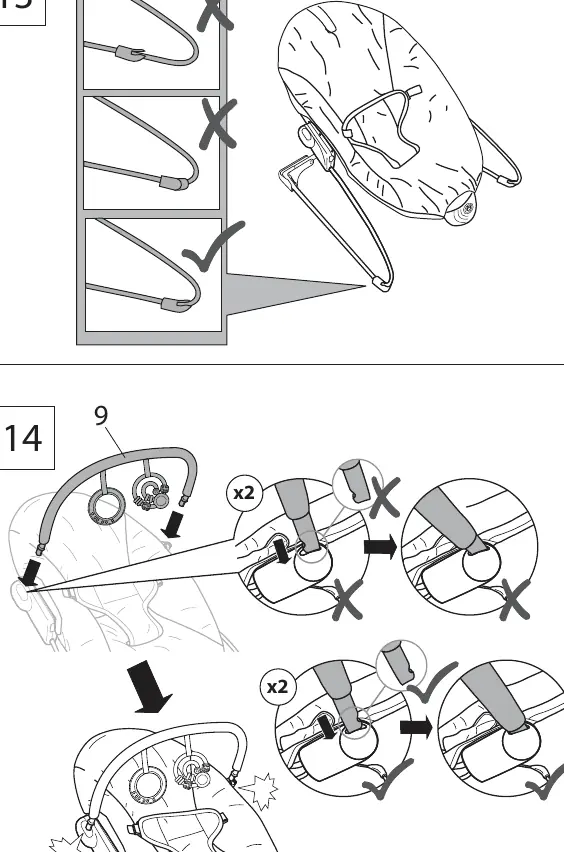 13

14

9

x2

x2