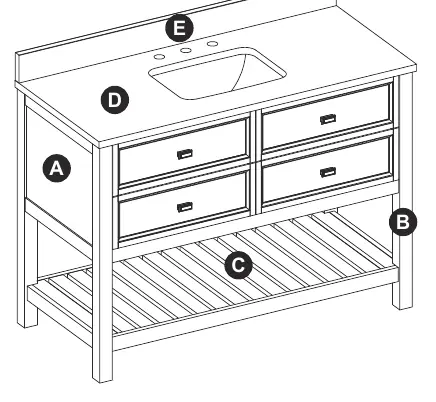 E
D
A
B
C