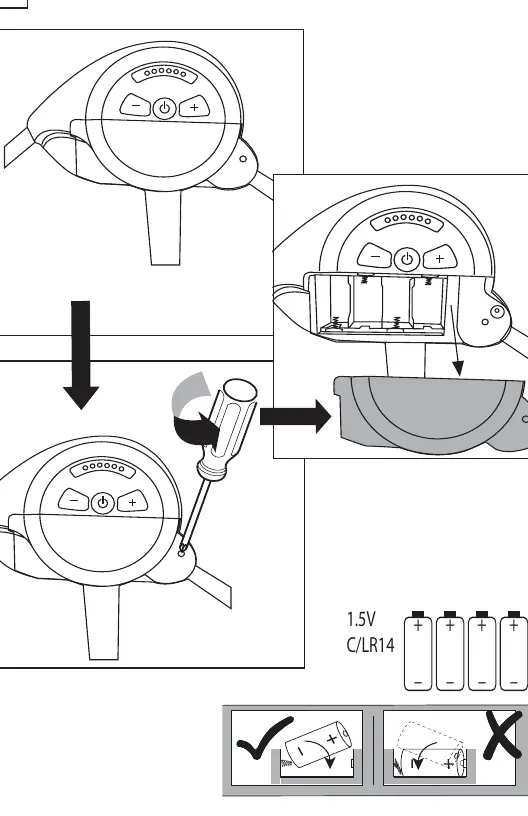 1.5V
C/LR14