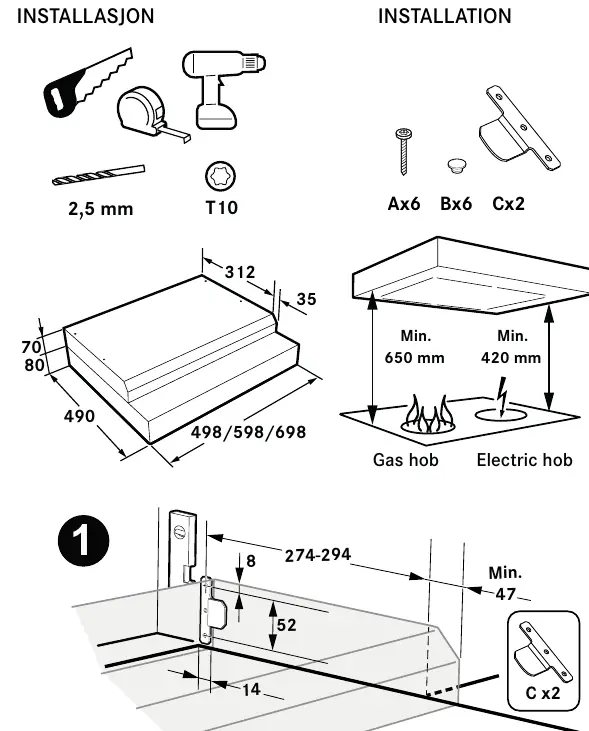 INSTALLASJON

INSTALLATION

2,5 mm

T10

Ax6 Bx6 Cx2

312

35

70

80

490

498/598/698

Min.
650 mm

Min.
420 mm

Gas hob

Electric hob

1

274-294

8

Min.
47

52

14

C x2