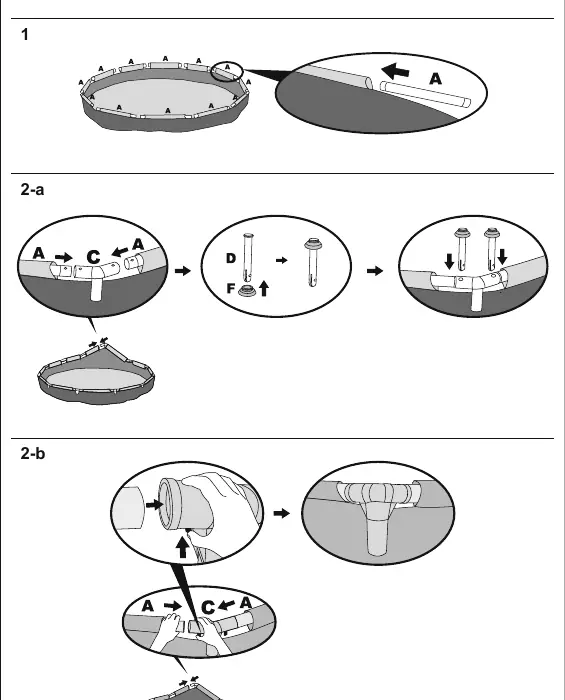 1

A A A A A A A A A A A A

A

2-a

A C A

D

F

2-b

A C A